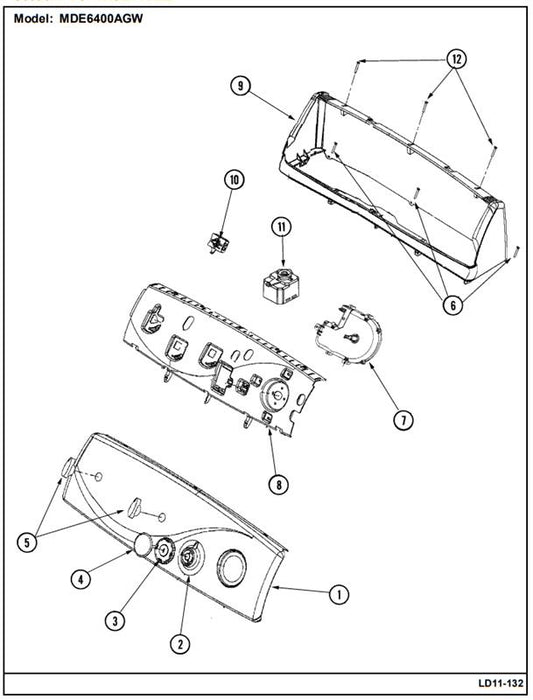 Model: MDE6400AGW

12
9
10
11
6
7
8
5
4
3
2
1

LD11-132