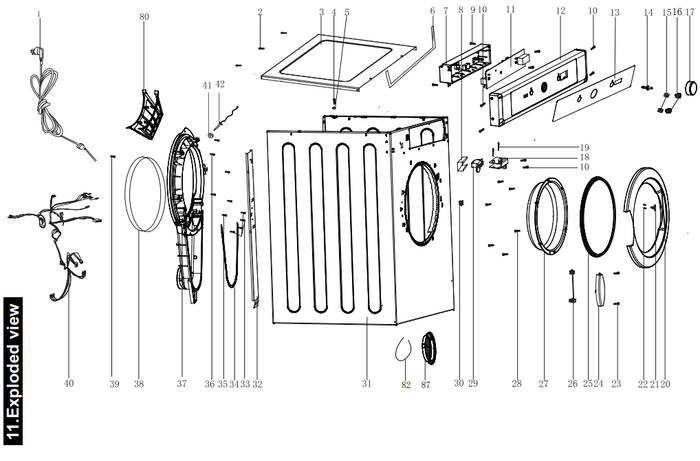 11.Exploded view

1
80
2
3
4
5
6
7
8
9
10
11
12
10
13
14
15
16
17
41
42
19
18
10
40
39
38
37
36
35
34
33
32
31
82
87
30
29
28
27
26
25
24
23
22
21
20