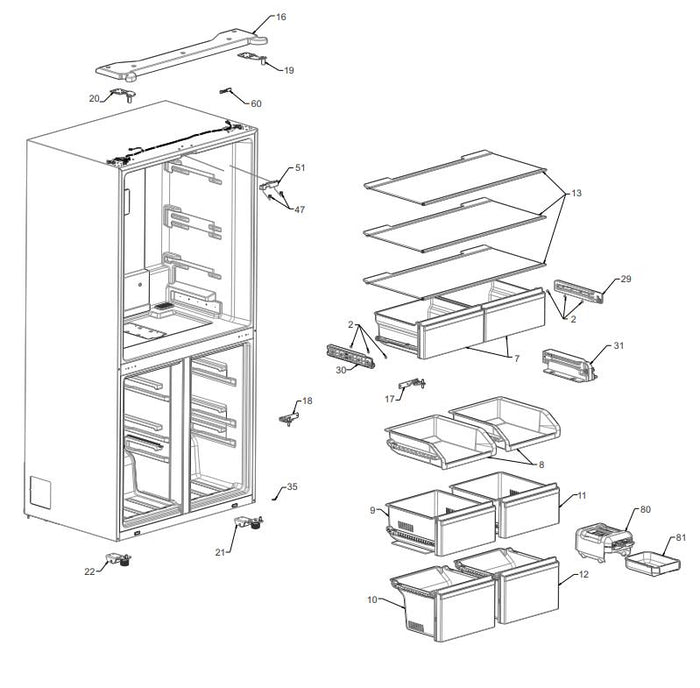 16
19
20
60
51
47
13
29
2
2
7
30
31
17
18
8
35
11
9
80
81
21
22
12
10