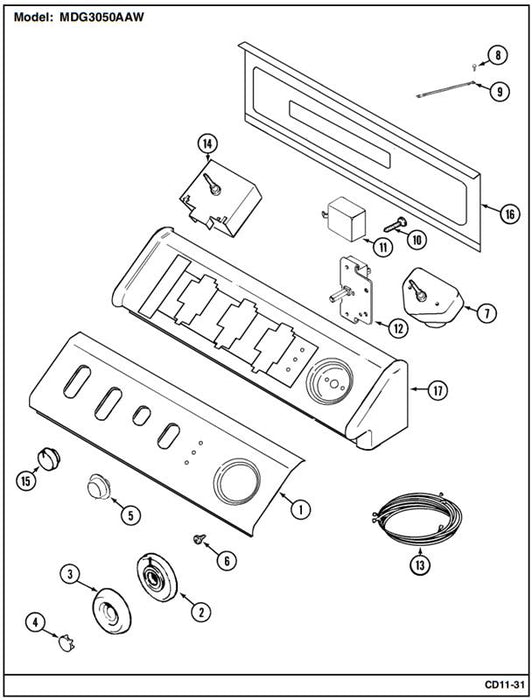 Model: MDG3050AAW

8
9
14
16
11
10
7
12
17
15
5
1
6
13
3
2
4

CD11-31