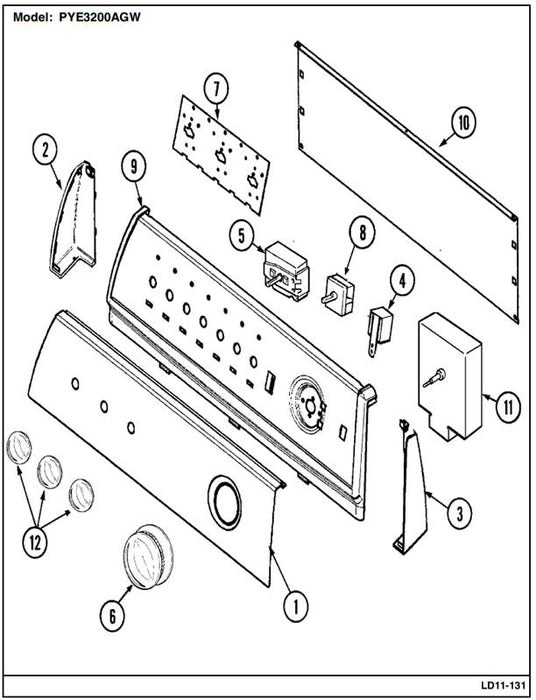 Model: PYE3200AGW

7

10

2

9

5

8

4

11

3

12

6

1

LD11-131