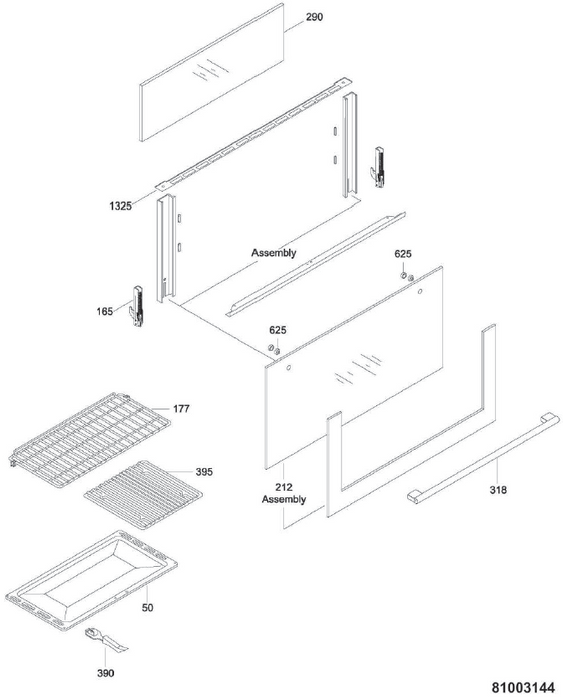 290

1325

Assembly

625

165

625

177

395

212
Assembly

318

50

390

81003144