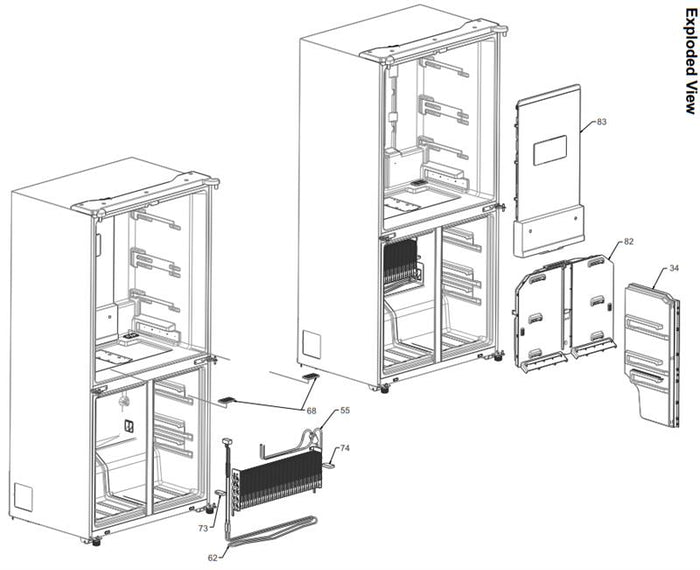 Exploded View

83
82
34
68
55
74
73
62