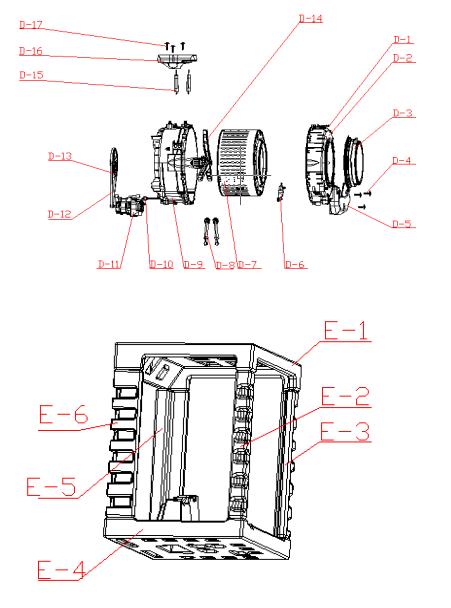 D-17
D-16
D-15
D-14
D-1
D-2
D-3
D-4
D-5
D-13
D-12
D-11
D-10
D-9
D-8
D-7
D-6

E-1
E-2
E-3
E-6
E-5
E-4