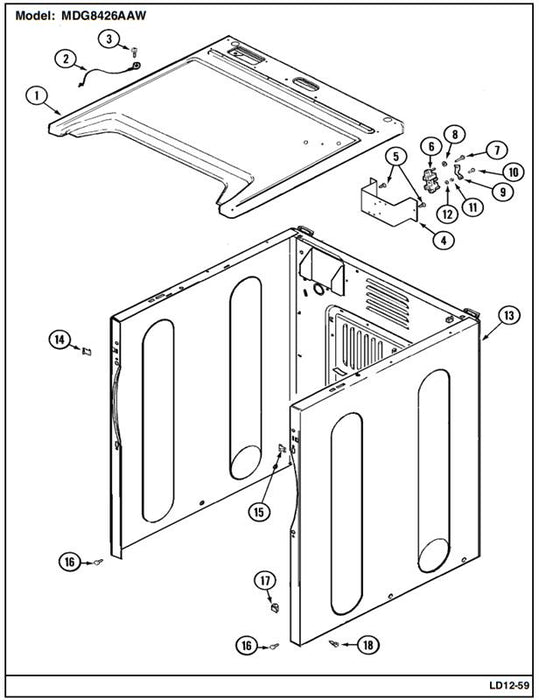 Model: MDG8426AAW

3
2
1
8
6
7
5
10
9
11
12
4
13
14
15
16
17
16
18

LD12-59