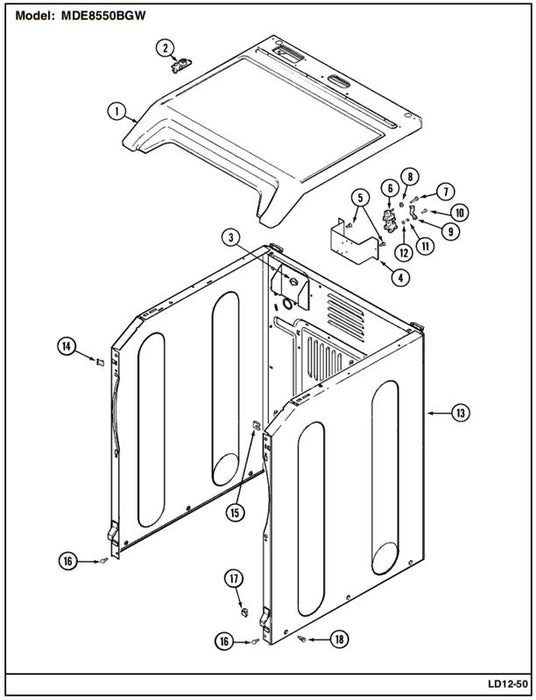 Model: MDE8550BGW

2
1
8
6
7
5
10
9
11
12
4
3
14
13
15
16
17
16
18

LD12-50