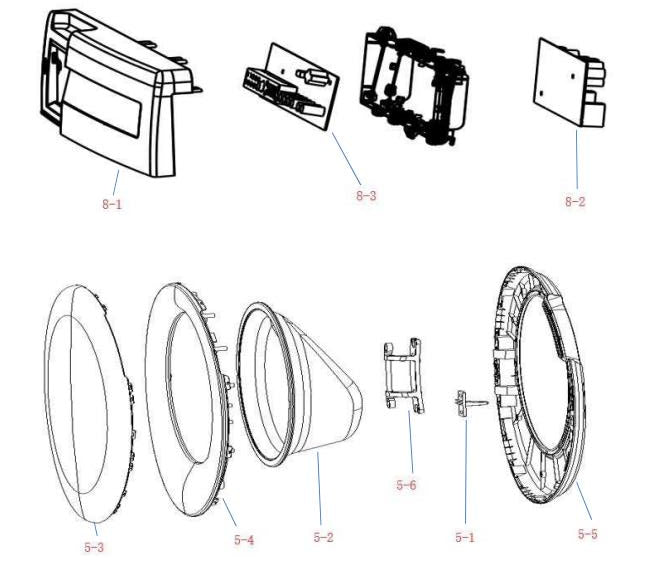 8-1

8-3

8-2

5-3

5-4

5-2

5-6

5-1

5-5