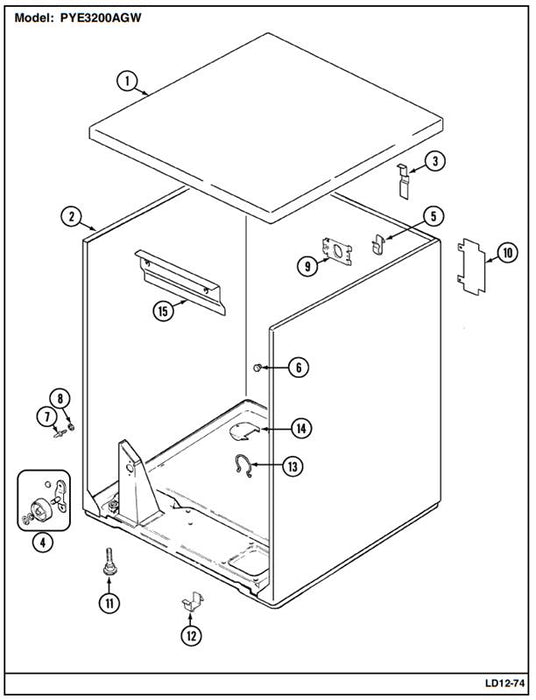 Model: PYE3200AGW

1
3
2
5
9
10
15
6
8
7
14
13
4
11
12

LD12-74