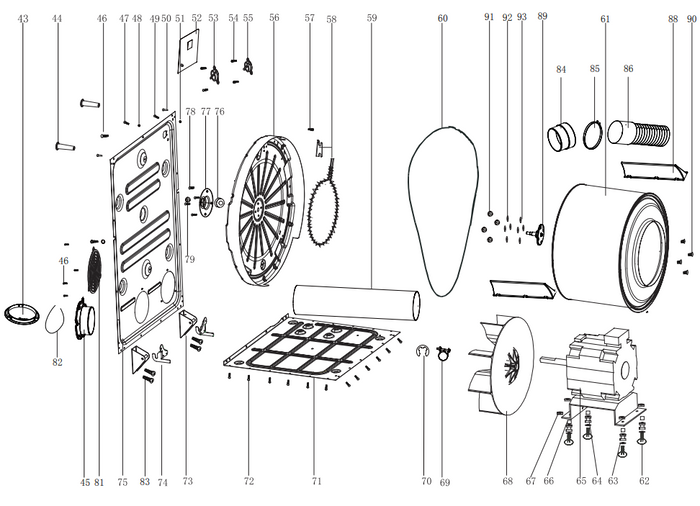 43 44 46 47 48 49 50 51 52 53 54 55 56 57 58 59 60 91 92 93 89 61 88 90
84 85 86
78 77 76
79
46
82
45 81 75 83 74 73 72 71 70 69 68 67 66 65 64 63 62