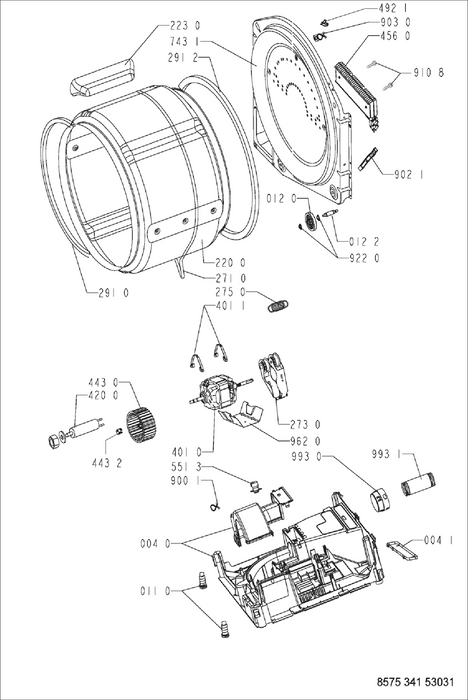 223 0
743 1
291 2
492 1
903 0
456 0
910 8
902 1
012 0
012 2
922 0
220 0
271 0
291 0
275 0
401 1
443 0
420 0
443 2
273 0
962 0
401 0
993 0
993 1
551 3
900 1
004 0
004 1
011 0
8575 341 53031