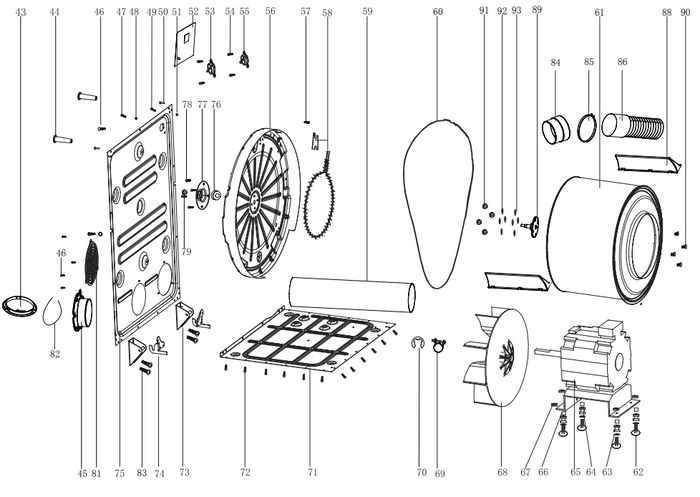 43 44 46 47 48 49 50 51 52 53 54 55 56 57 58 59 60 91 92 93 89 61 88 90

84 85 86

78 77 76

79

46

82

45 81 75 83 74 73 72 71 70 69 68 67 66 65 64 63 62