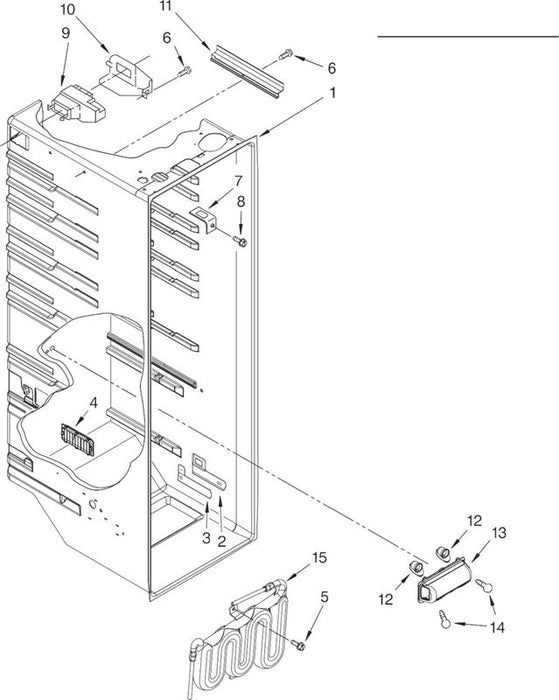 10
11
9
6
6
1
7
8
4
3
2
12
13
15
12
5
14