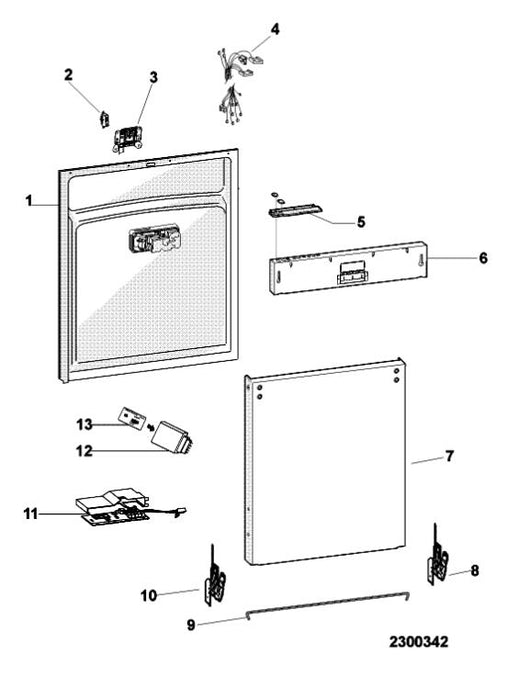 4
2
3
1
5
6
13
12
7
11
8
10
9
2300342