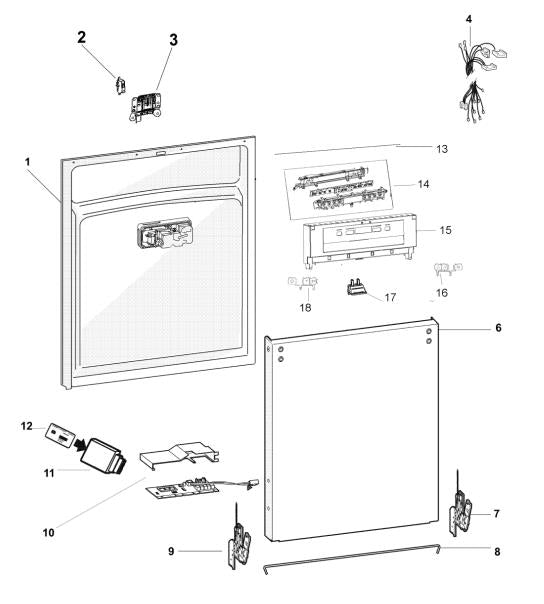 2
3
4
1
13
14
15
18
17
16
6
12
11
10
7
9
8