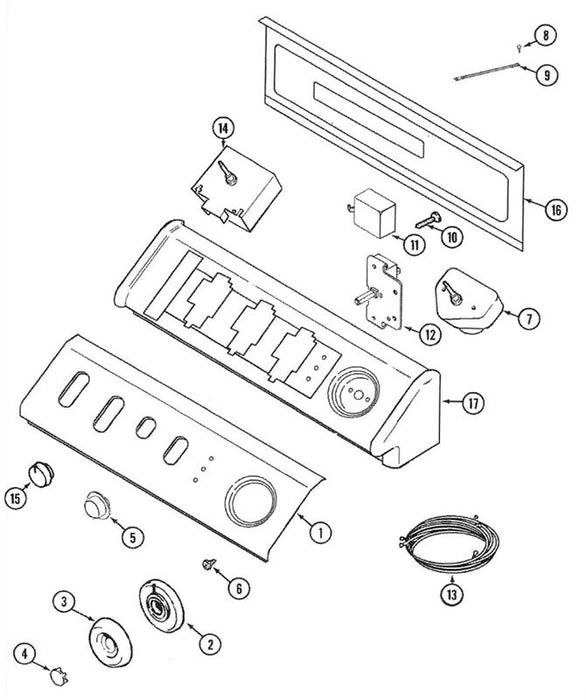 8
9
14
16
11
10
12
7
17
15
5
1
6
13
3
2
4