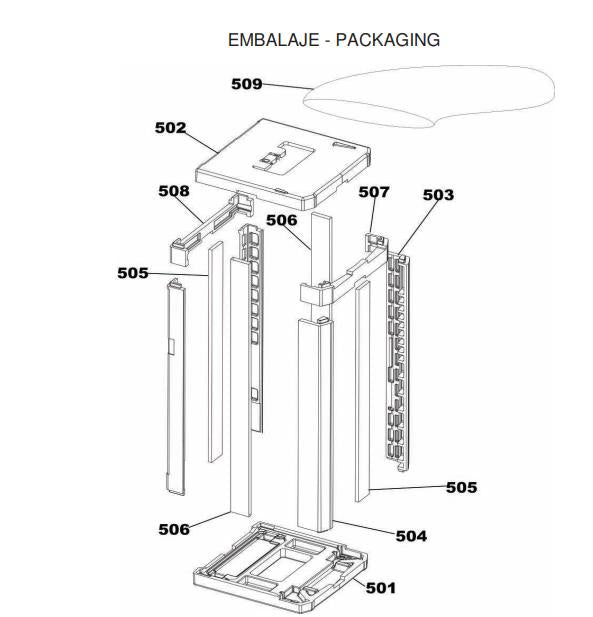 EMBALAJE - PACKAGING

509

502

508

507

503

506

505

505

506

504

501