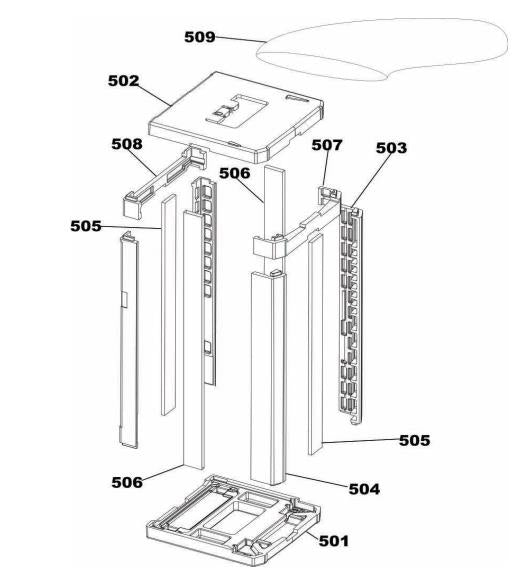 509
502
508
507
503
506
505
505
506
504
501