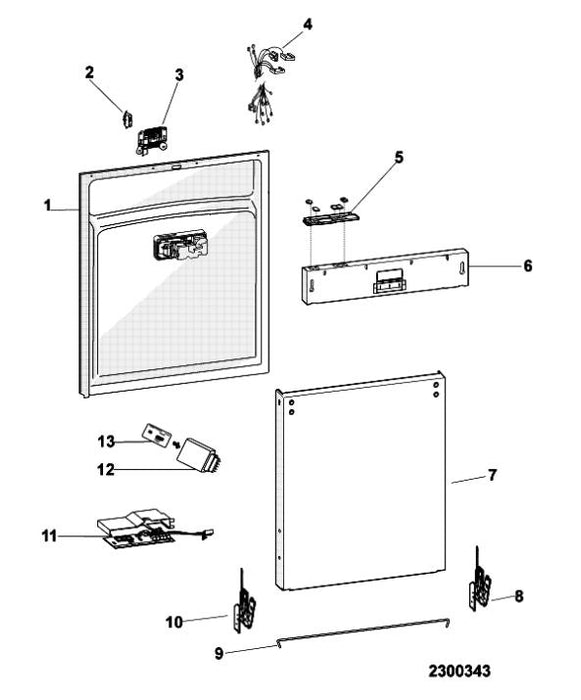 4
2
3
5
1
6
13
12
7
11
8
10
9
2300343