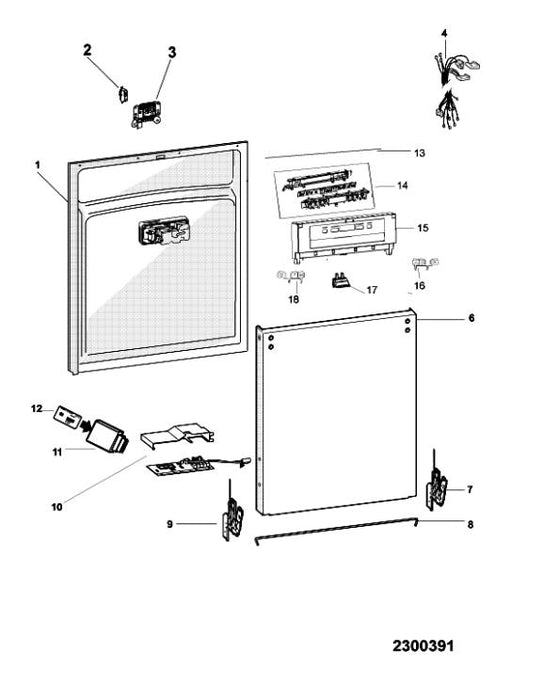 2
3
4
1
13
14
15
18
17
16
6
12
11
10
7
9
8
2300391