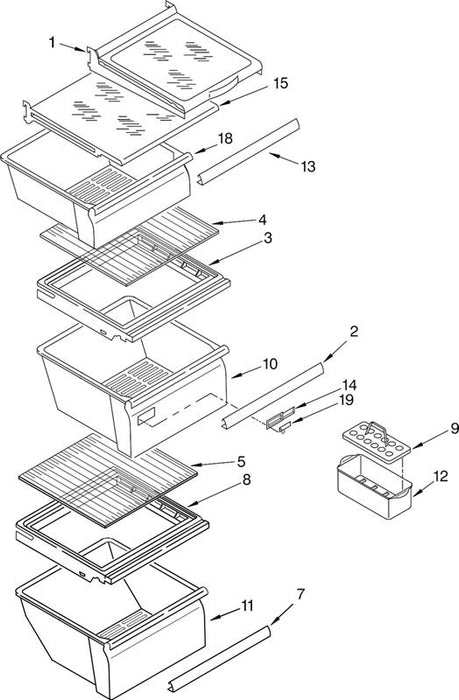 1
15
18
13
4
3
2
10
14
19
9
5
8
12
7
11