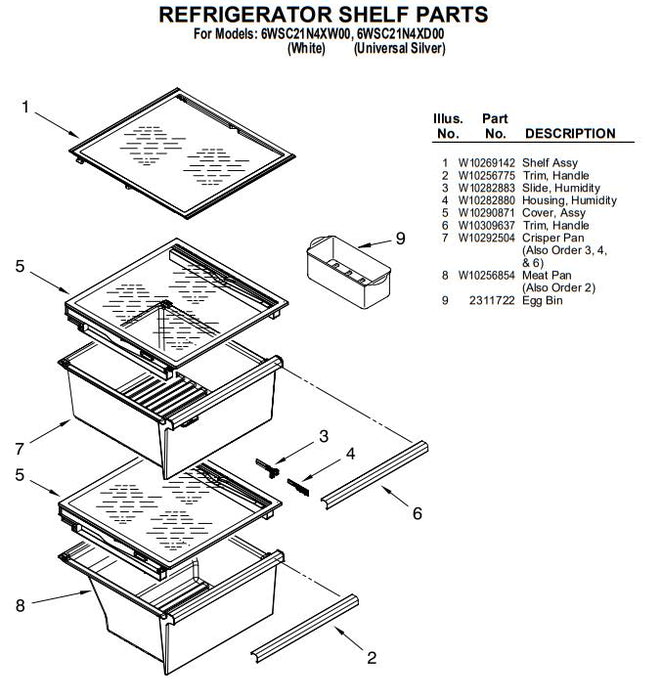 REFRIGERATOR SHELF PARTS
For Models: 6WSC21N4XW00, 6WSC21N4XD00
(White) (Universal Silver)

1

5

7

5

8

9

3

4

6

2

| Illus. No. | Part No. | DESCRIPTION |
|---|---|---|
| 1 | W10269142 | Shelf Assy |
| 2 | W10256775 | Trim, Handle |
| 3 | W10282883 | Slide, Humidity |
| 4 | W10282880 | Housing, Humidity |
| 5 | W10290871 | Cover, Assy |
| 6 | W10309637 | Trim, Handle |
| 7 | W10292504 | Crisper Pan (Also Order 3, 4, & 6) |
| 8 | W10256854 | Meat Pan (Also Order 2) |
| 9 | 2311722 | Egg Bin |