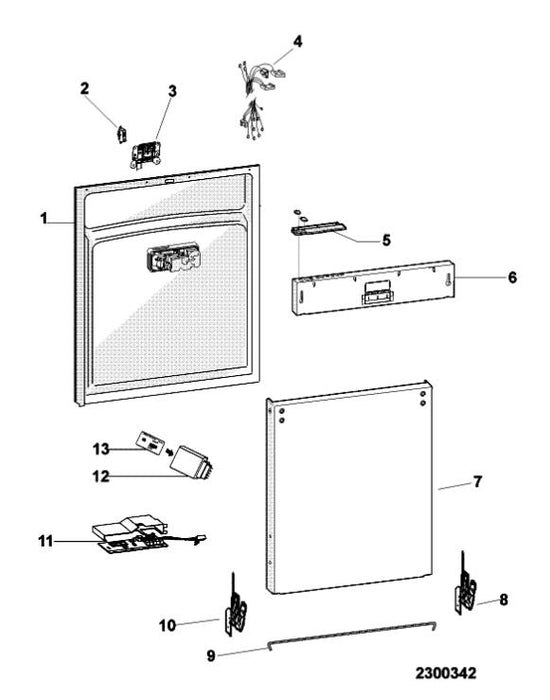 4
2
3
1
5
6
13
12
7
11
8
10
9
2300342