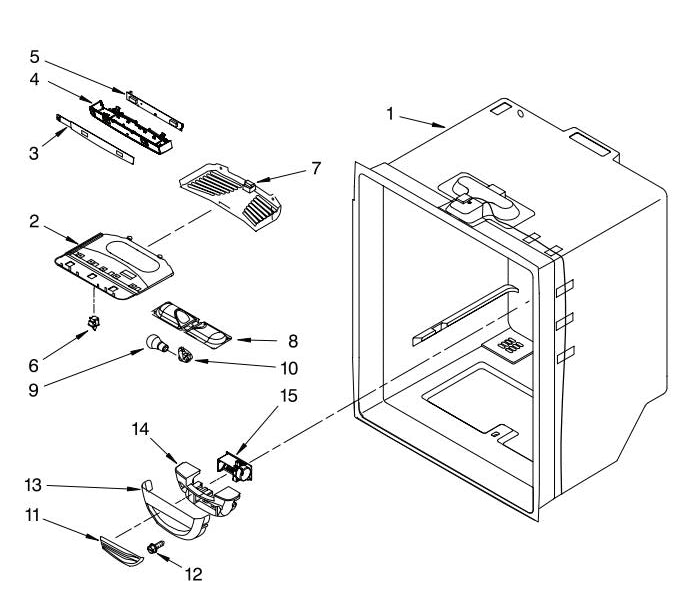 5
4
3
1
7
2
8
6
10
9
15
14
13
11
12