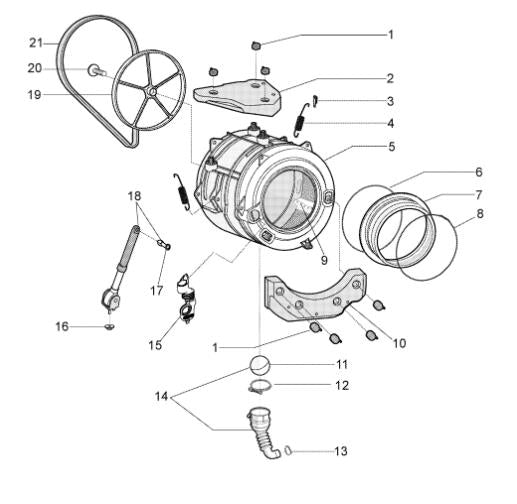 21
20
19
1
2
3
4
5
6
7
8
18
9
17
16
15
1
10
11
12
14
13