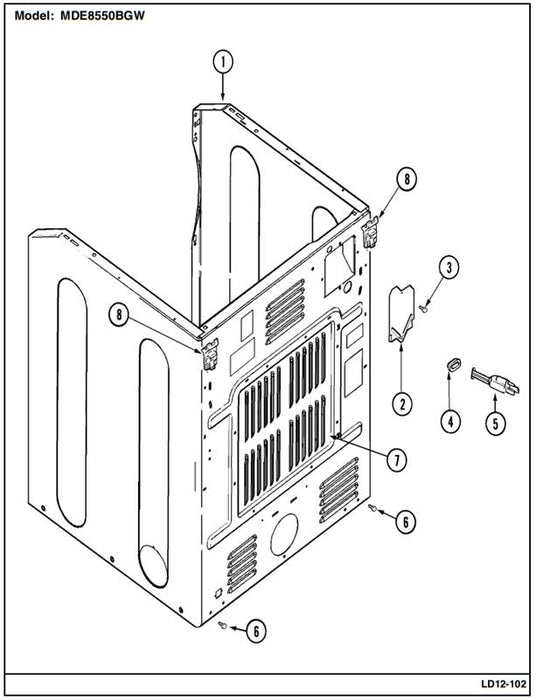 Model: MDE8550BGW

1

8

3

8

2

4

5

7

6

6

LD12-102