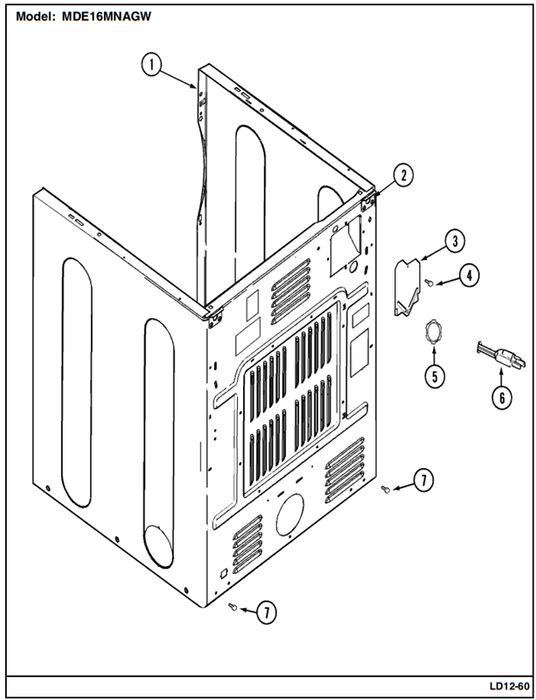 Model: MDE16MNAGW

1

2

3

4

5

6

7

7

LD12-60