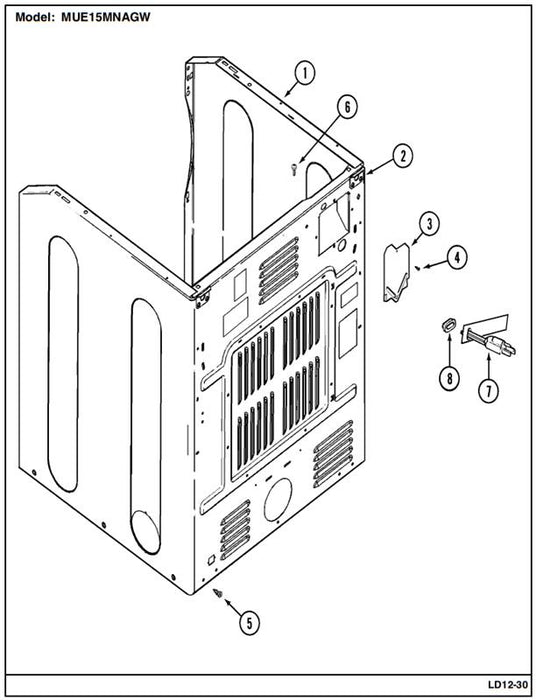 Model: MUE15MNAGW

1
6
2
3
4
8
7
5

LD12-30