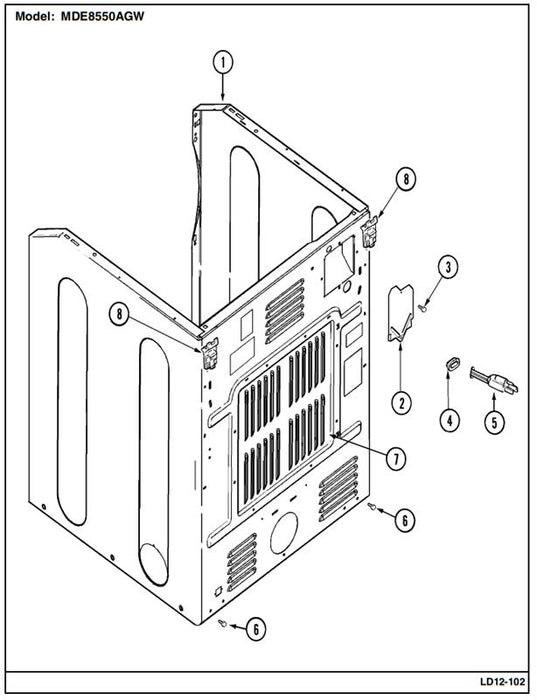 Model: MDE8550AGW

1

8

3

8

2

4

5

7

6

6

LD12-102