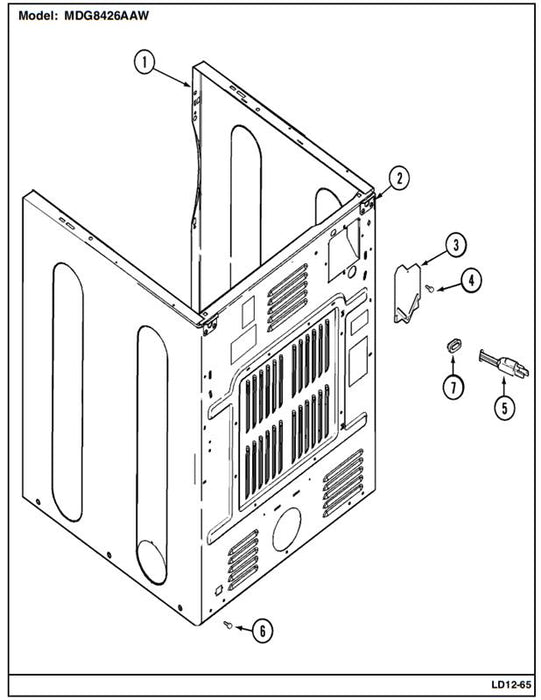 Model: MDG8426AAW

1

2

3

4

7

5

6

LD12-65