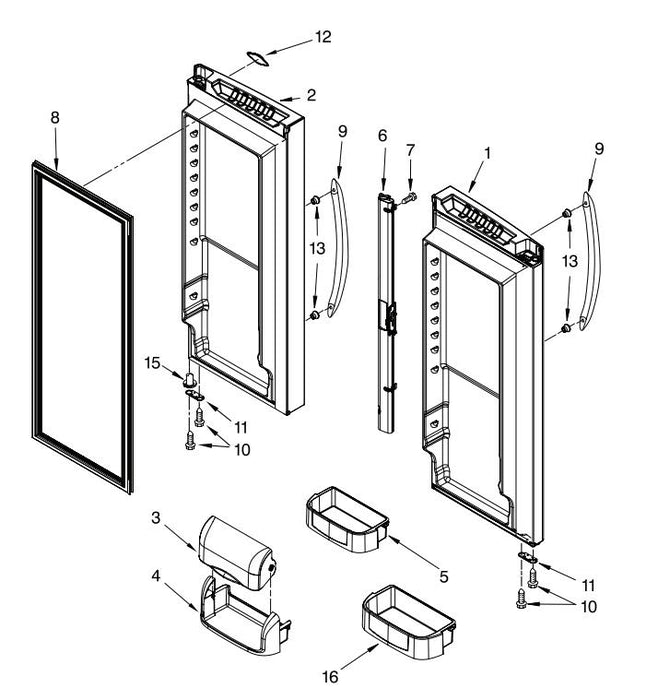 12
2
8
9
6
7
1
9
13
13
15
11
10
3
4
5
11
10
16