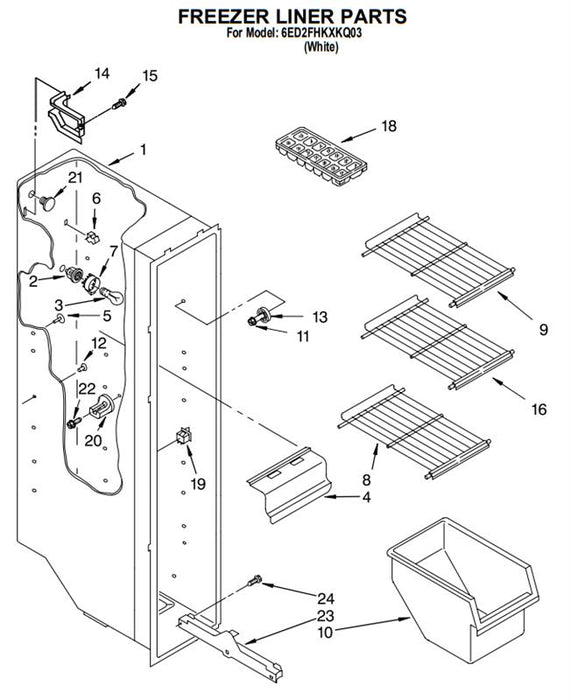 FREEZER LINER PARTS
For Model: 6ED2FHKXKQ03
(White)

14
15
18
1
21
6
7
2
3
5
13
11
9
12
22
20
16
19
8
4
24
23
10