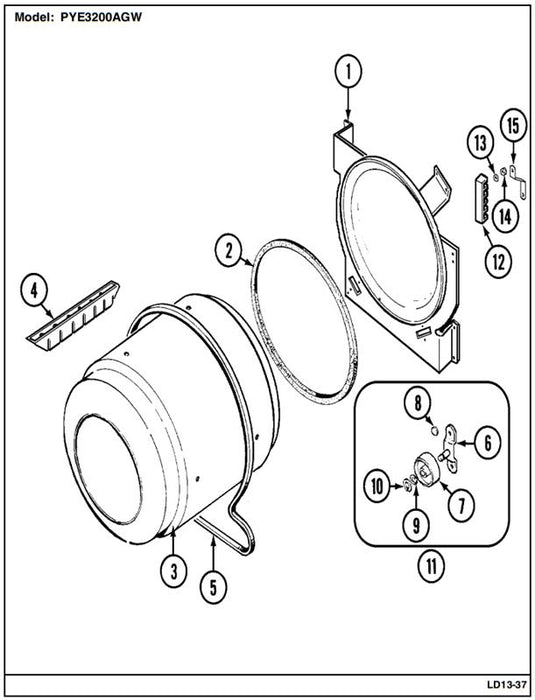 Model: PYE3200AGW

1
13
15
14
12
2
4
8
6
10
7
9
11
3
5

LD13-37