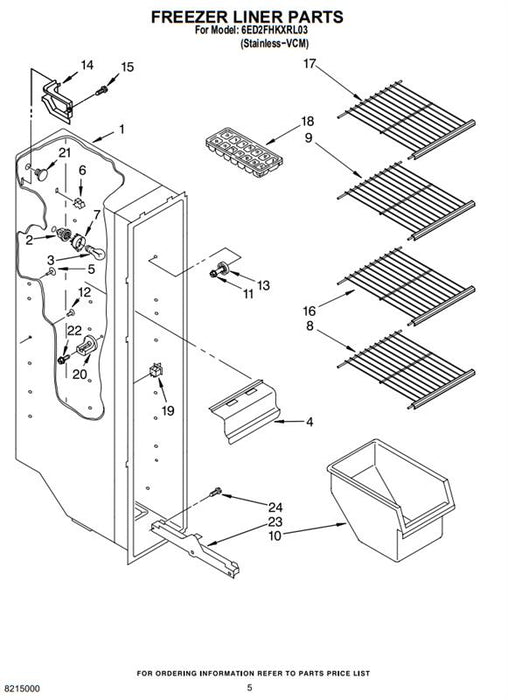 FREEZER LINER PARTS
For Model: 6ED2FHKXRL03
(Stainless-VCM)

14
15
17
1
18
9
21
6
7
2
3
5
13
11
12
16
8
22
20
19
4
24
23
10

FOR ORDERING INFORMATION REFER TO PARTS PRICE LIST

8215000
5