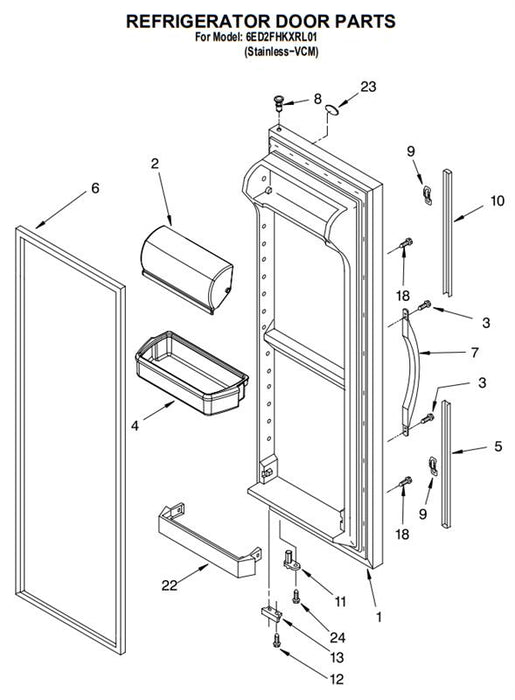 REFRIGERATOR DOOR PARTS
For Model: 6ED2FHKXRL01
(Stainless-VCM)

8
23
2
6
9
10
18
3
7
3
4
5
9
18
22
11
1
24
13
12