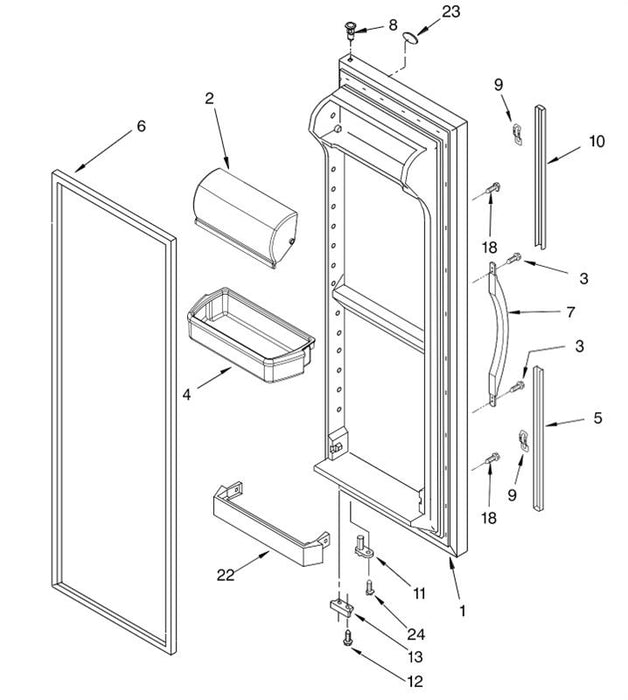 8
23
2
6
9
10
18
3
7
3
4
5
9
18
22
11
1
24
13
12