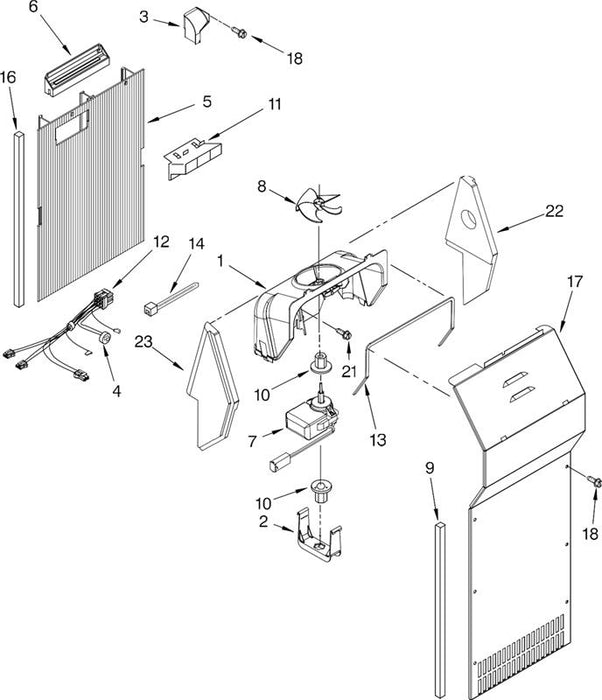 6
3
18
16
5
11
8
22
12
14
1
17
23
21
4
10
13
7
9
10
2
18