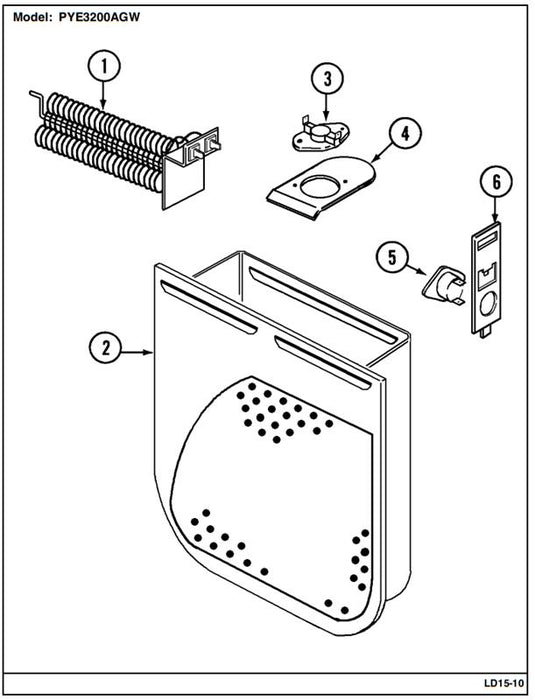 Model: PYE3200AGW

1

3

4

6

5

2

LD15-10