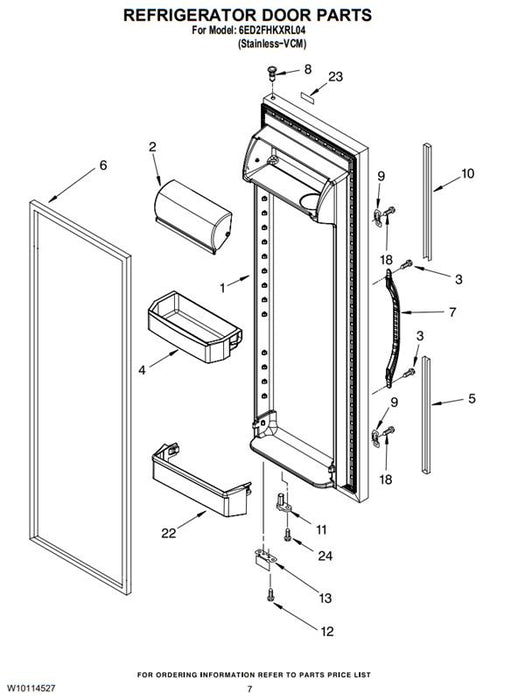 REFRIGERATOR DOOR PARTS
For Model: 6ED2FHKXRL04
(Stainless-VCM)

8
23
2
6
9
10
18
3
1
7
3
4
5
9
18
22
11
24
13
12

FOR ORDERING INFORMATION REFER TO PARTS PRICE LIST

W10114527
7