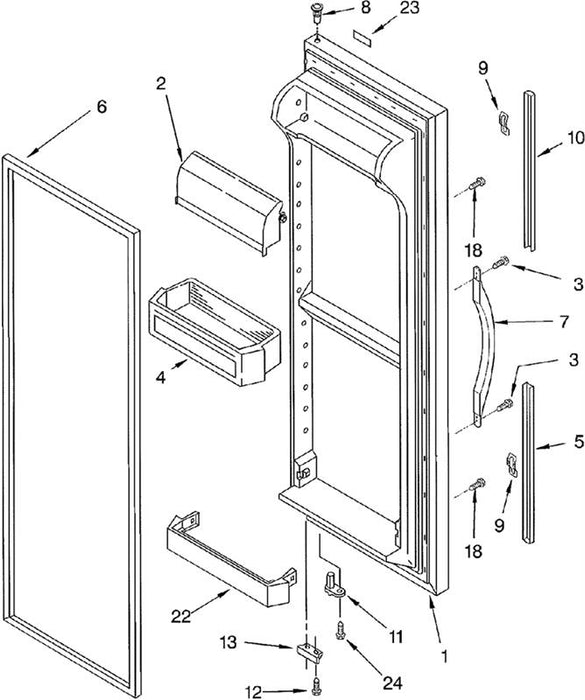 8
23
2
6
9
10
18
3
7
4
3
5
9
18
22
11
1
13
24
12