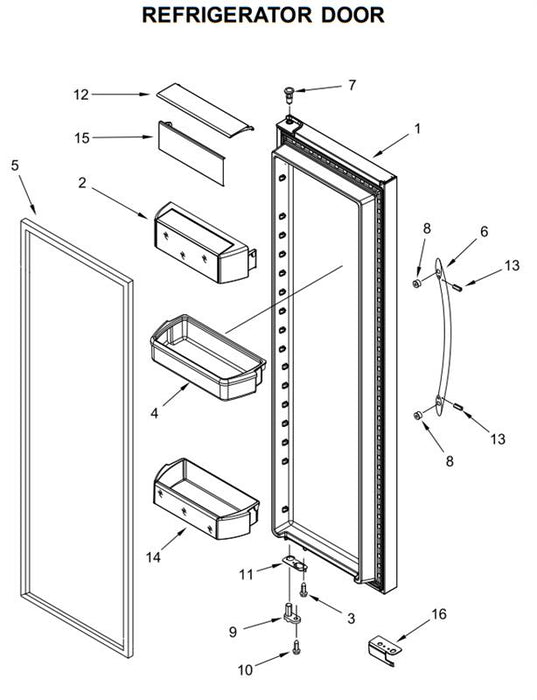 REFRIGERATOR DOOR

12
7
15
1
5
2
8
6
13
4
13
8
14
11
3
9
16
10