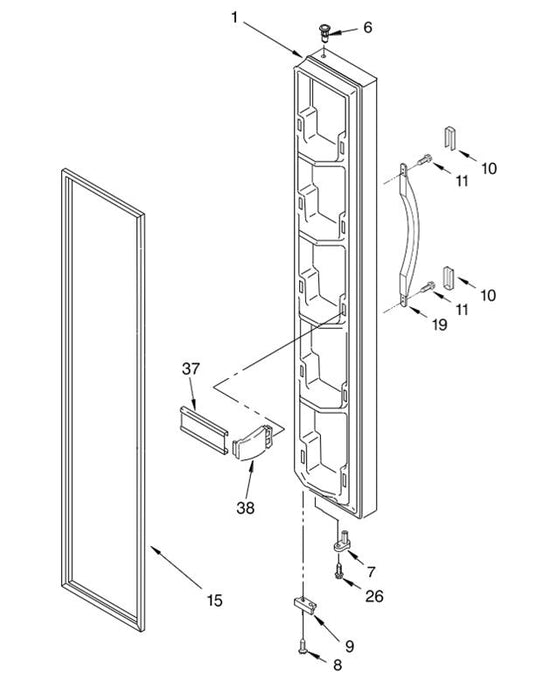 1
6
10
11
10
11
19
37
38
7
26
15
9
8