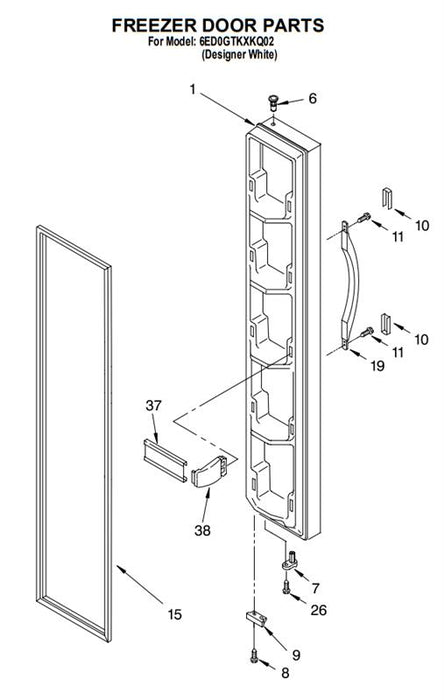 FREEZER DOOR PARTS
For Model: 6ED0GTKXKQ02
(Designer White)

1
6
10
11
10
11
19
37
38
15
7
26
9
8