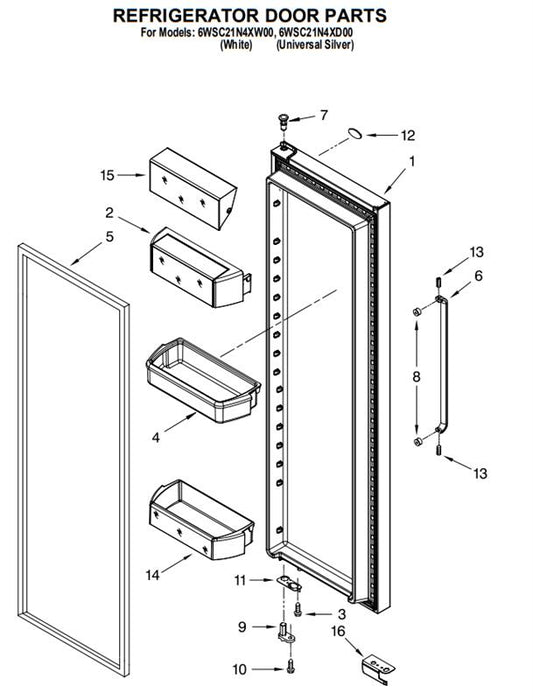 REFRIGERATOR DOOR PARTS
For Models: 6WSC21N4XW00, 6WSC21N4XD00
(White) (Universal Silver)

7
12
1
15
2
5
13
6
8
4
13
14
11
3
9
16
10