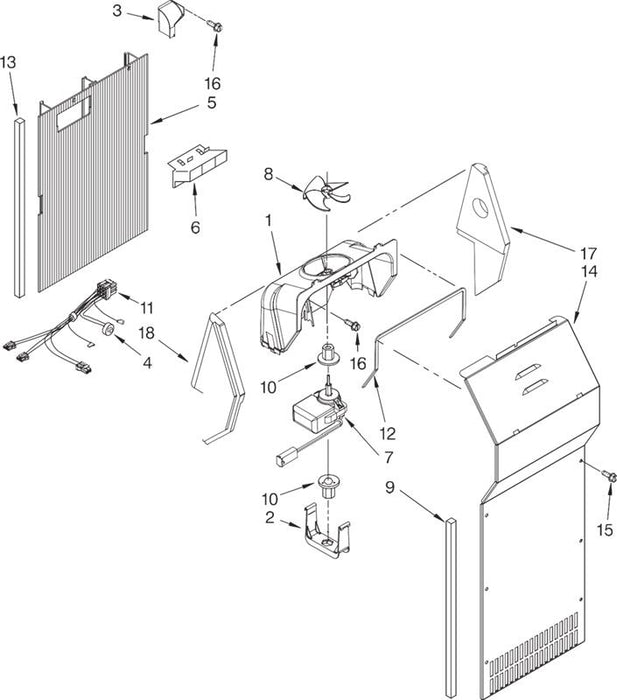 3
16
13
5
6
8
1
17
14
11
18
4
16
10
12
7
10
9
2
15