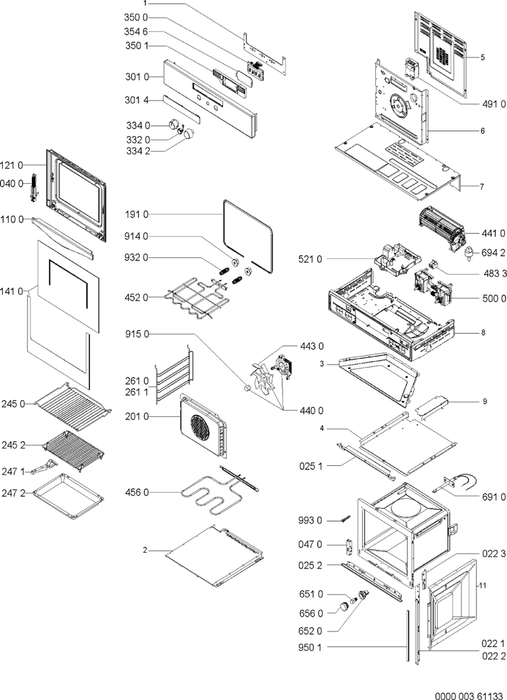 1
350 0
354 6
350 1
301 0
301 4
334 0
332 0
334 2
121 0
040 0
110 0
141 0
245 0
245 2
247 1
247 2
191 0
914 0
932 0
452 0
915 0
261 0
261 1
201 0
456 0
2
443 0
440 0
5
491 0
6
7
441 0
694 2
521 0
483 3
500 0
8
3
9
4
025 1
691 0
993 0
047 0
025 2
022 3
11
651 0
656 0
652 0
950 1
022 1
022 2
0000 003 61133