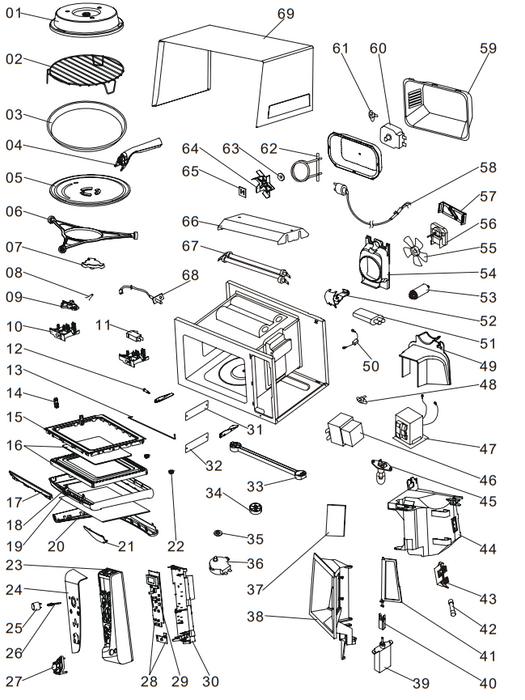 01
02
03
04
05
06
07
08
09
10
11
12
13
14
15
16
17
18
19
20
21
22
23
24
25
26
27
28
29
30
31
32
33
34
35
36
37
38
39
40
41
42
43
44
45
46
47
48
49
50
51
52
53
54
55
56
57
58
59
60
61
62
63
64
65
66
67
68
69